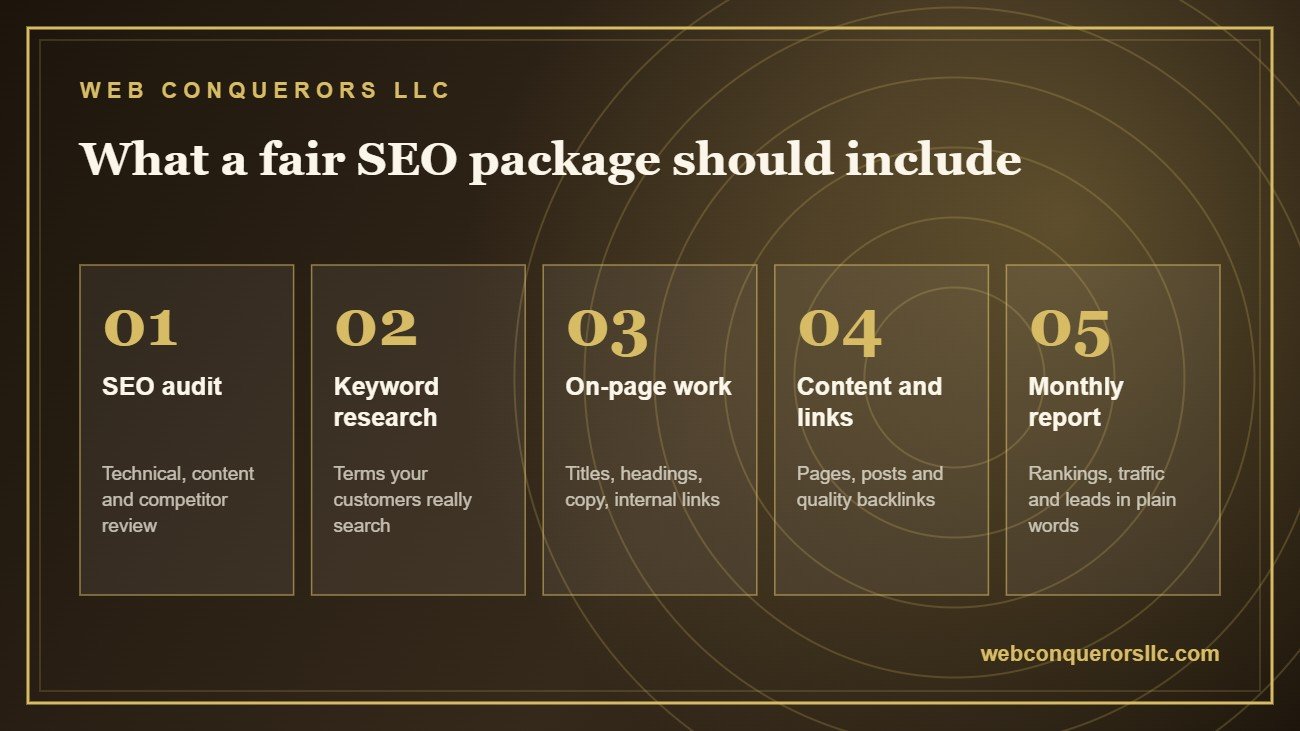 WEB CONQUERORS LLC

What a fair SEO package should include

01
SEO audit

Technical, content and competitor review

02
Keyword research

Terms your customers really search

03
On-page work

Titles, headings, copy, internal links

04
Content and links

Pages, posts and quality backlinks

05
Monthly report

Rankings, traffic and leads in plain words

webconquerorsllc.com