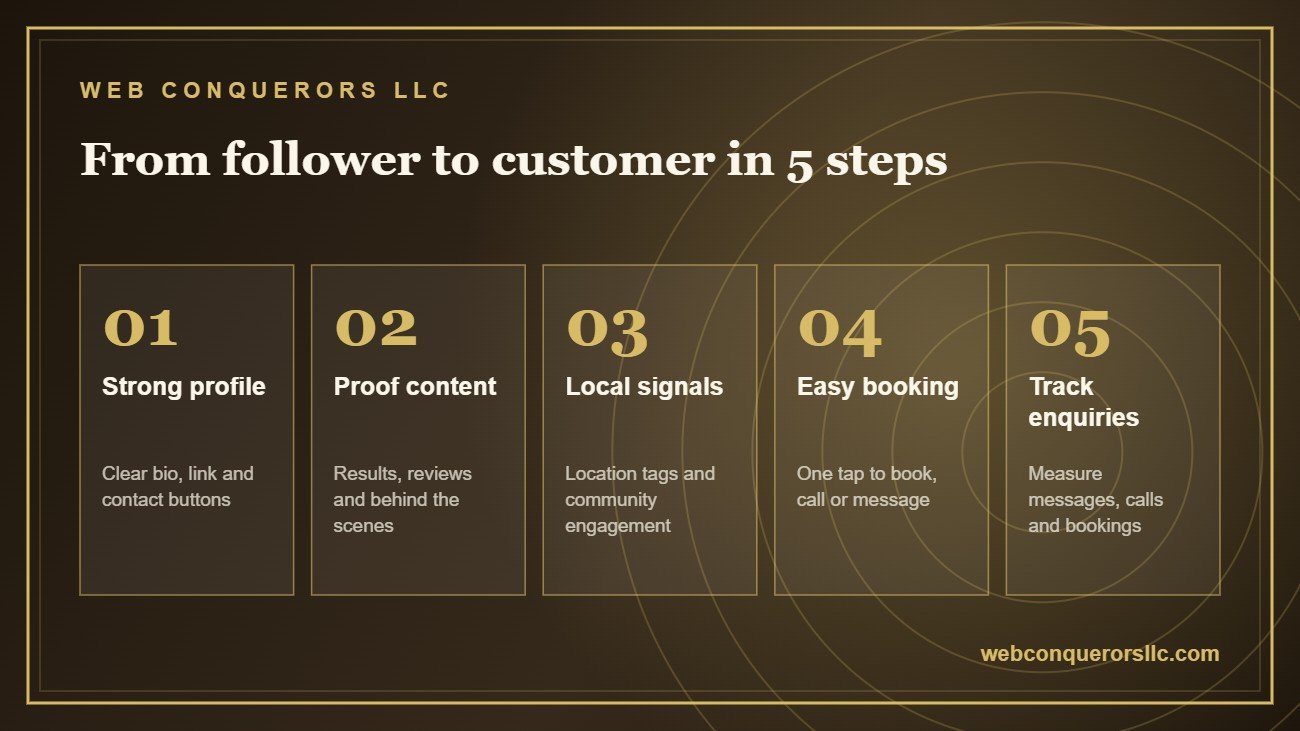 WEB CONQUERORS LLC

From follower to customer in 5 steps

01

Strong profile

Clear bio, link and contact buttons

02

Proof content

Results, reviews and behind the scenes

03

Local signals

Location tags and community engagement

04

Easy booking

One tap to book, call or message

05

Track enquiries

Measure messages, calls and bookings

webconquerorsllc.com